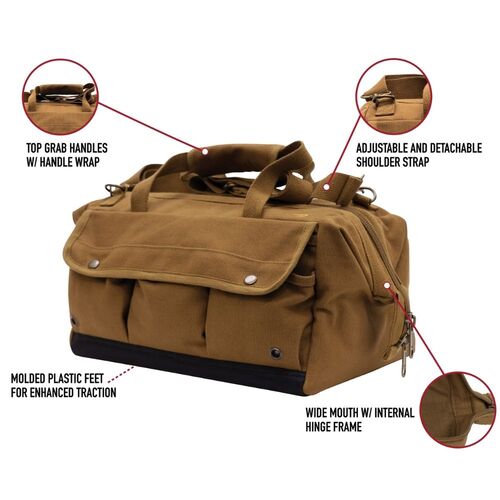 TOP GRAB HANDLES W/ HANDLE WRAP

ADJUSTABLE AND DETACHABLE SHOULDER STRAP

MOLDED PLASTIC FEET FOR ENHANCED TRACTION

WIDE MOUTH W/ INTERNAL HINGE FRAME