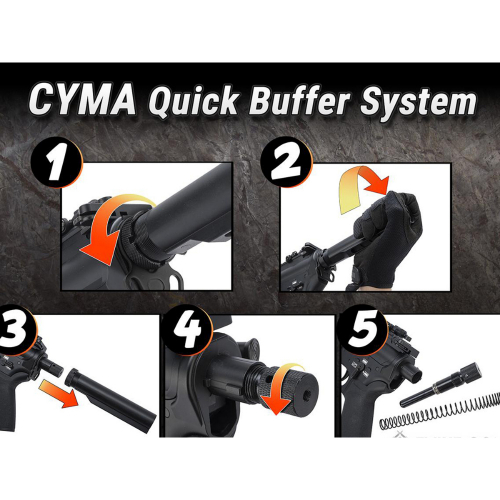 CYMA Quick Buffer System

1

2

3

4

5