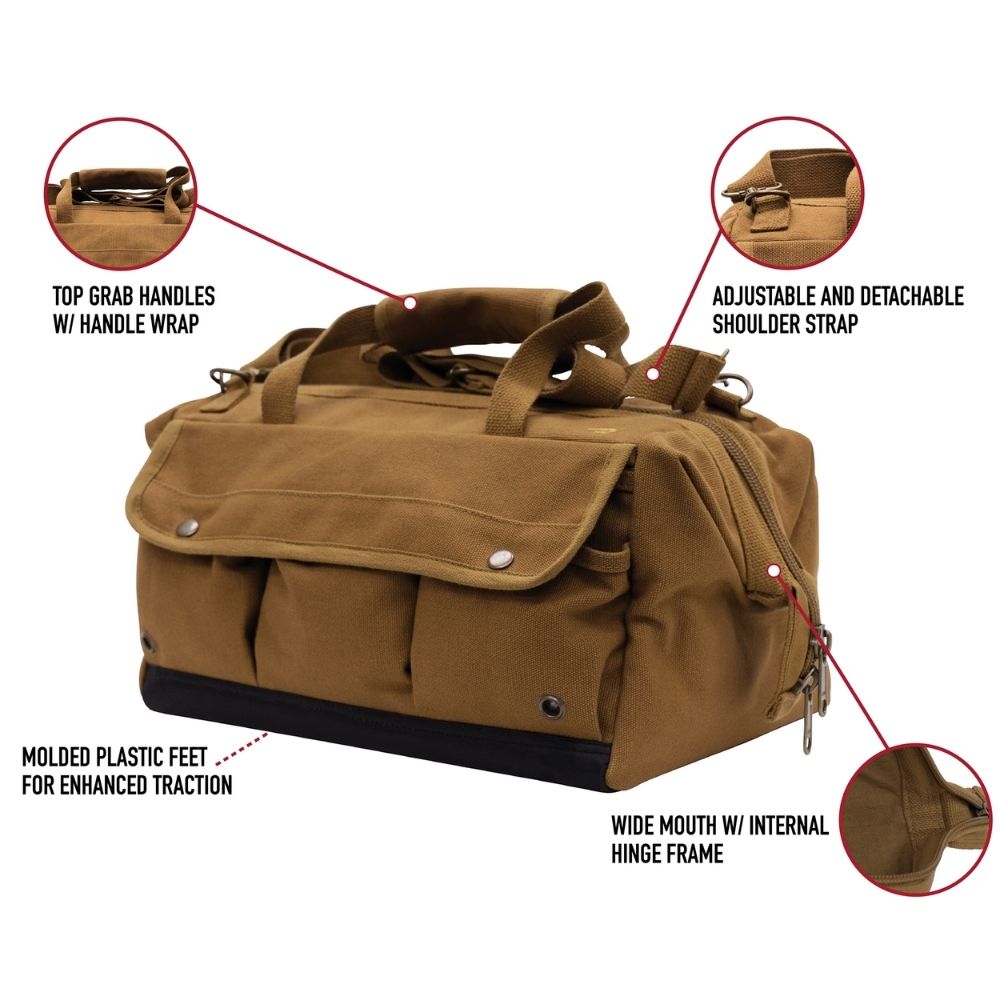 TOP GRAB HANDLES W/ HANDLE WRAP

ADJUSTABLE AND DETACHABLE SHOULDER STRAP

MOLDED PLASTIC FEET FOR ENHANCED TRACTION

WIDE MOUTH W/ INTERNAL HINGE FRAME