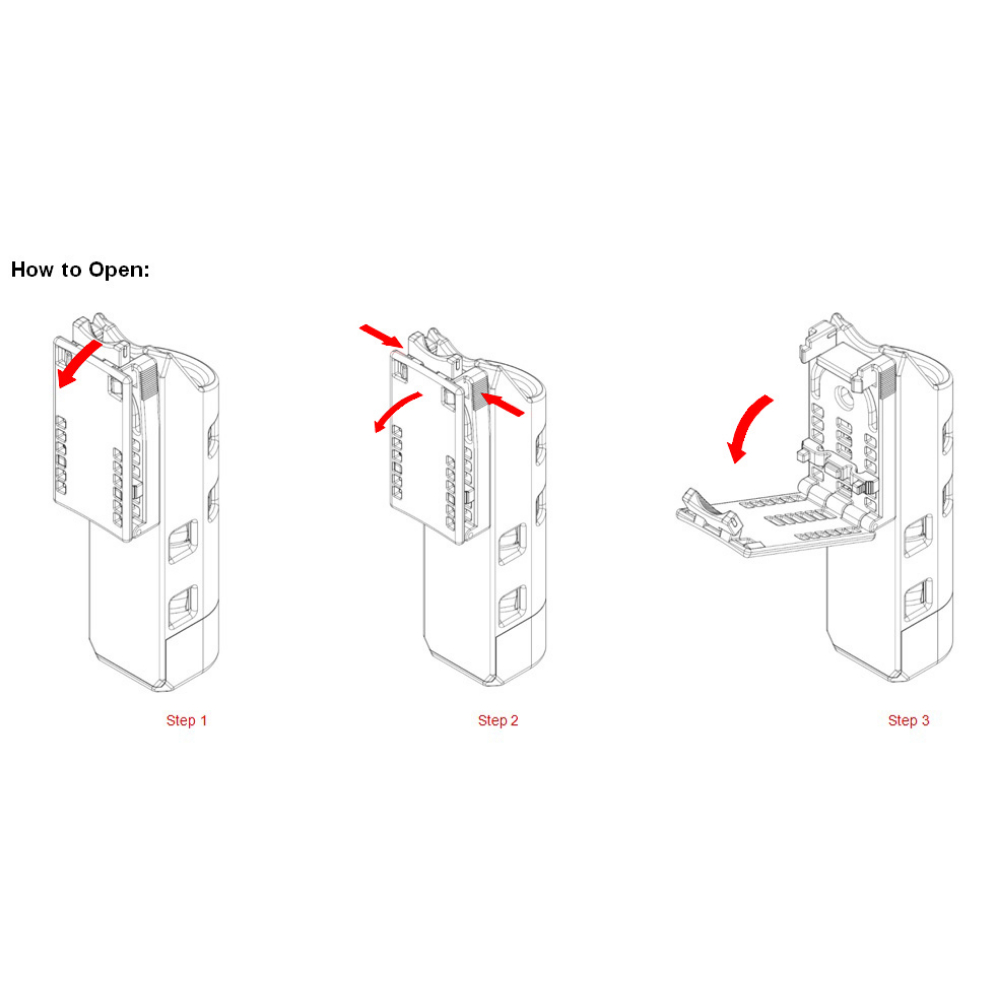 How to Open:

Step 1

Step 2

Step 3